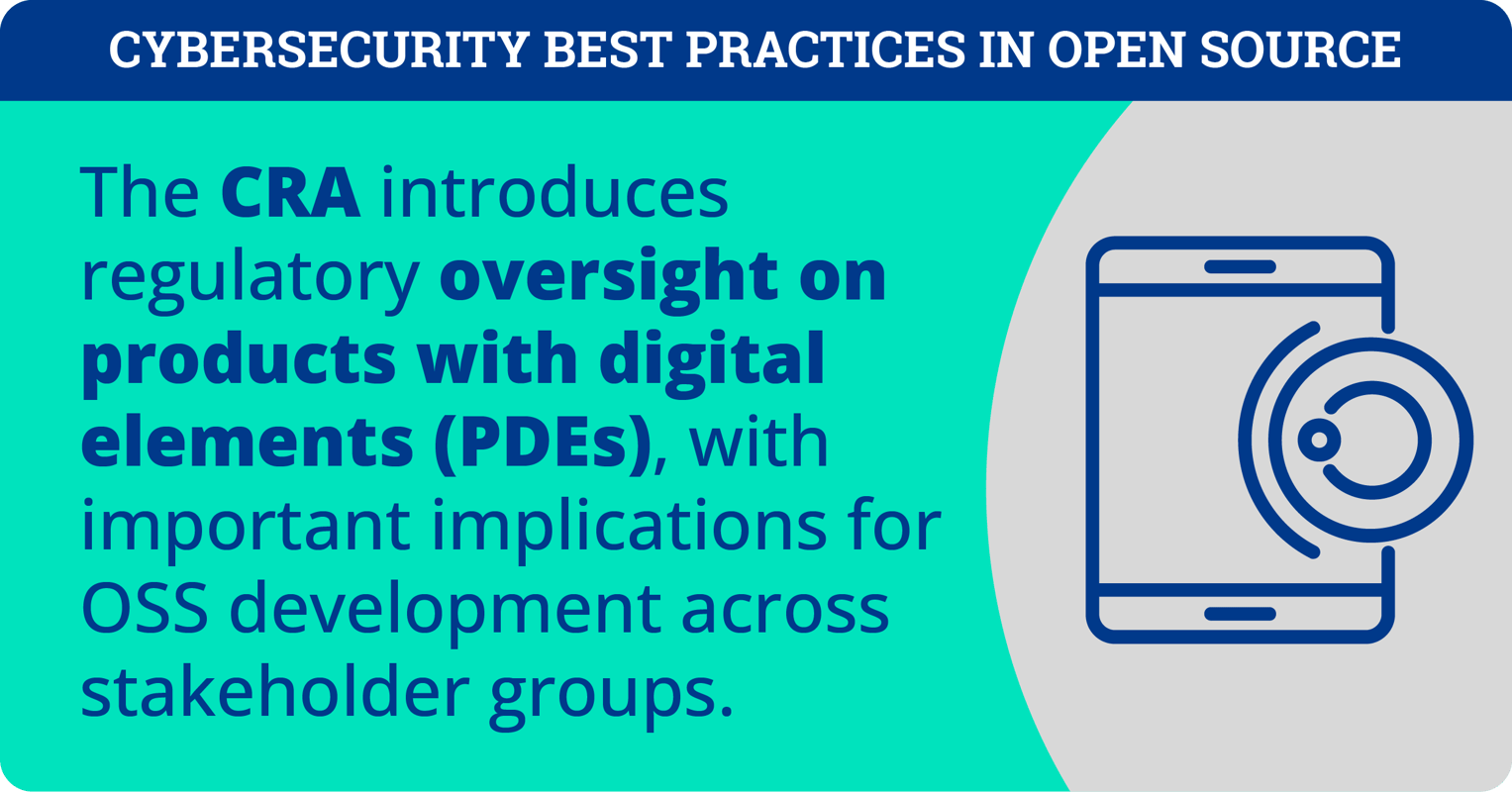 CYBERSECURITY BEST PRACTICES IN OPEN SOURCE

The CRA introduces regulatory oversight on products with digital elements (PDEs), with important implications for OSS development across stakeholder groups.