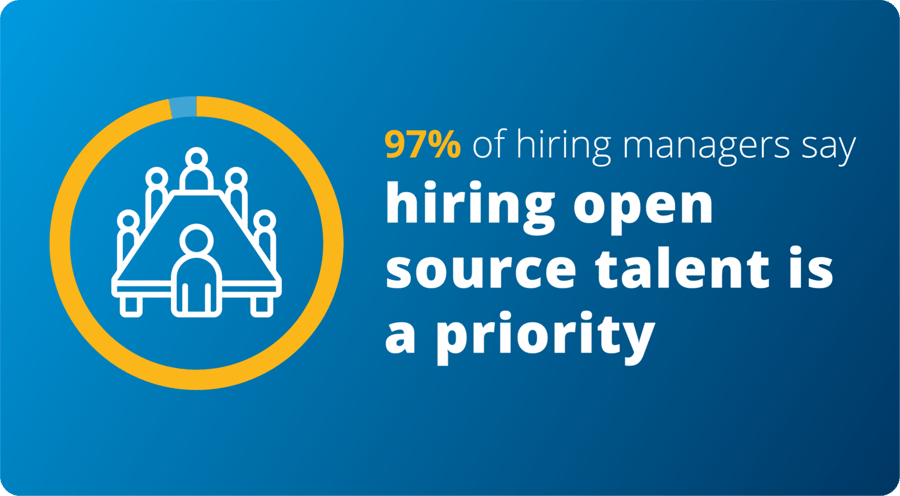 97% of hiring managers say
hiring open source talent is a priority