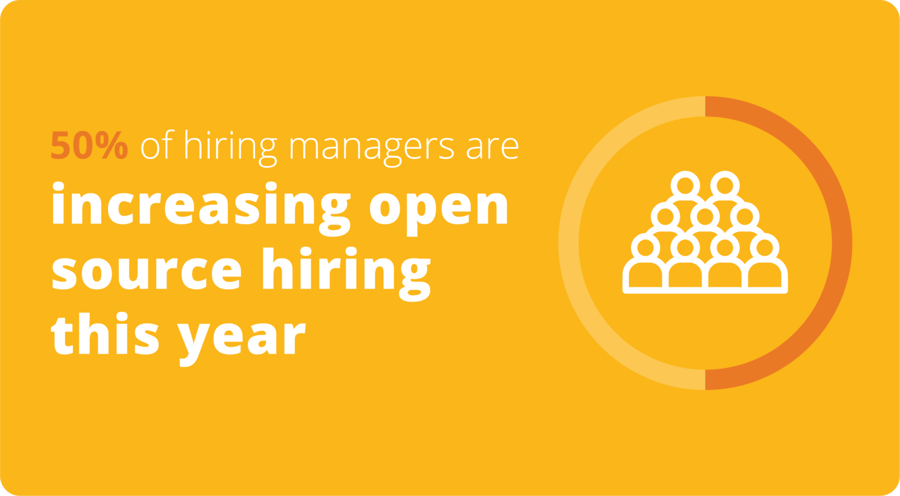 50% of hiring managers are increasing open source hiring this year