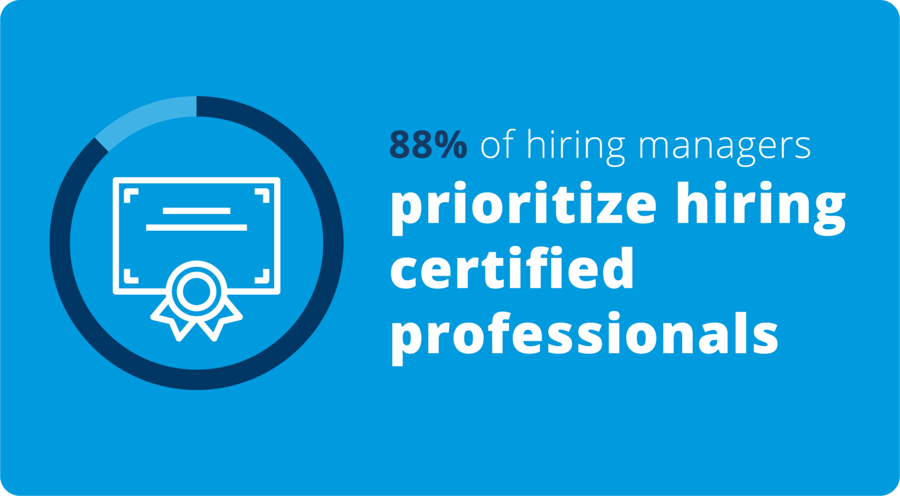 88% of hiring managers prioritize hiring certified professionals