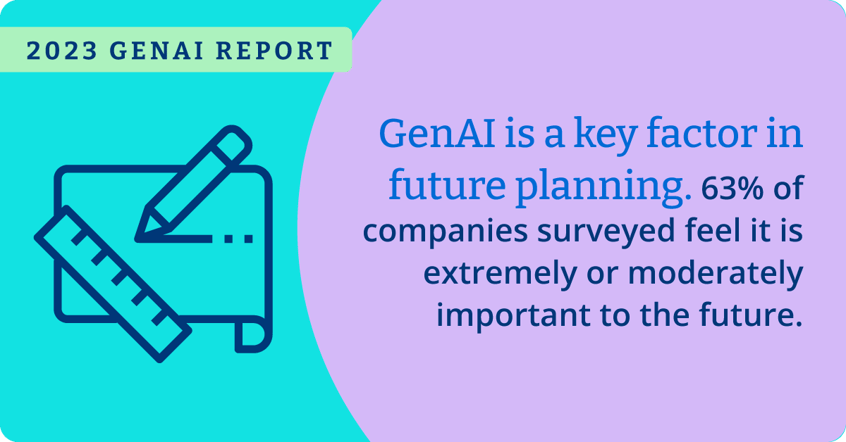 2023 GENAI REPORT

GenAI is a key factor in future planning. 63% of companies surveyed feel it is extremely or moderately important to the future.