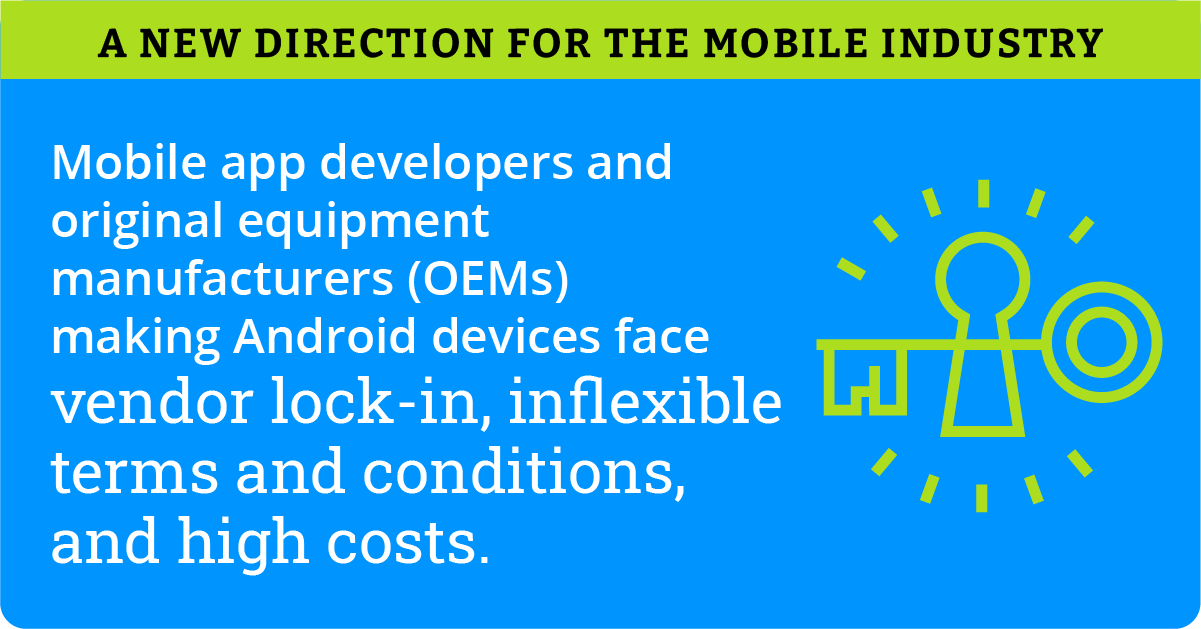 A NEW DIRECTION FOR THE MOBILE INDUSTRY

Mobile app developers and original equipment manufacturers (OEMs) making Android devices face vendor lock-in, inflexible terms and conditions, and high costs.