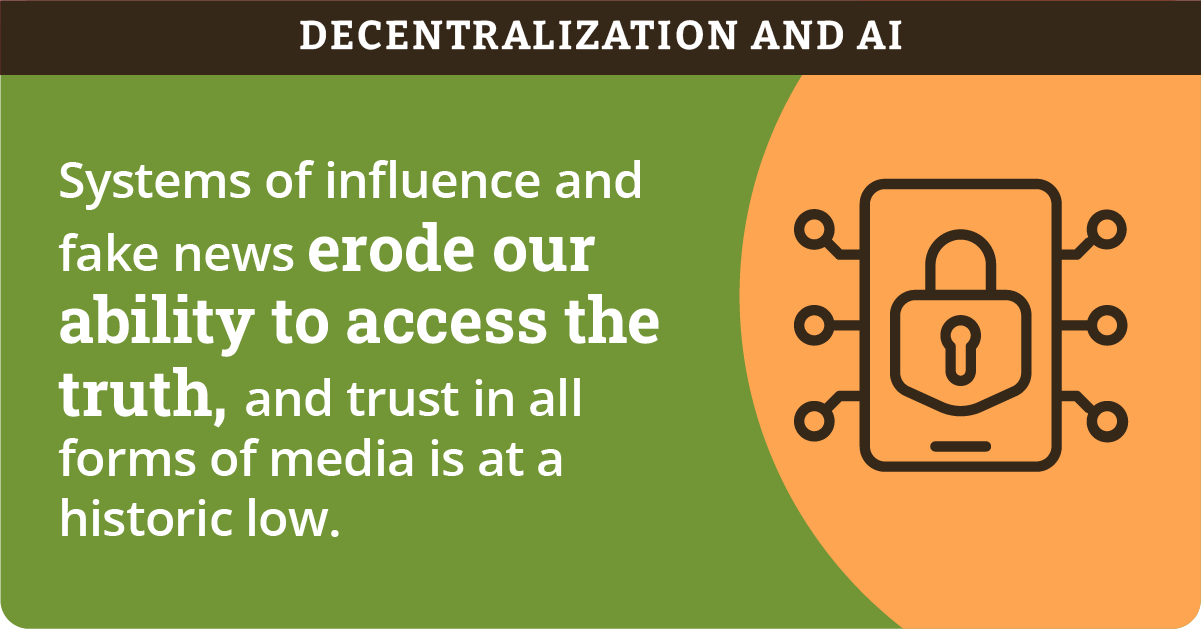 DECENTRALIZATION AND AI

Systems of influence and fake news erode our ability to access the truth, and trust in all forms of media is at a historic low.