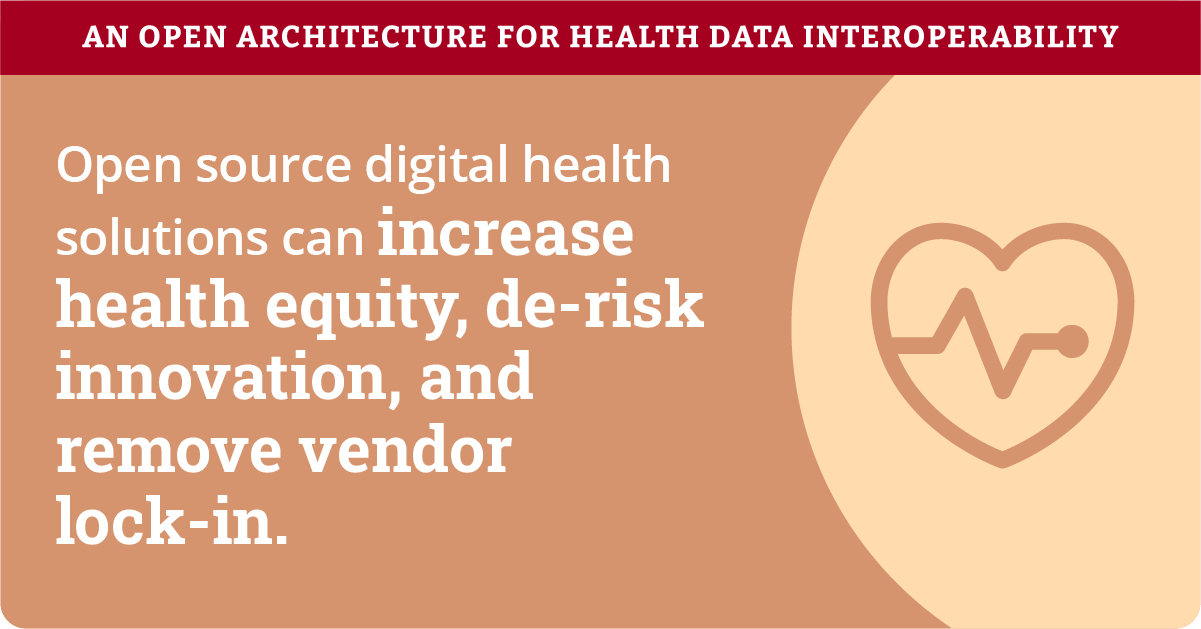 AN OPEN ARCHITECTURE FOR HEALTH DATA INTEROPERABILITY

Open source digital health solutions can increase health equity, de-risk innovation, and remove vendor lock-in.