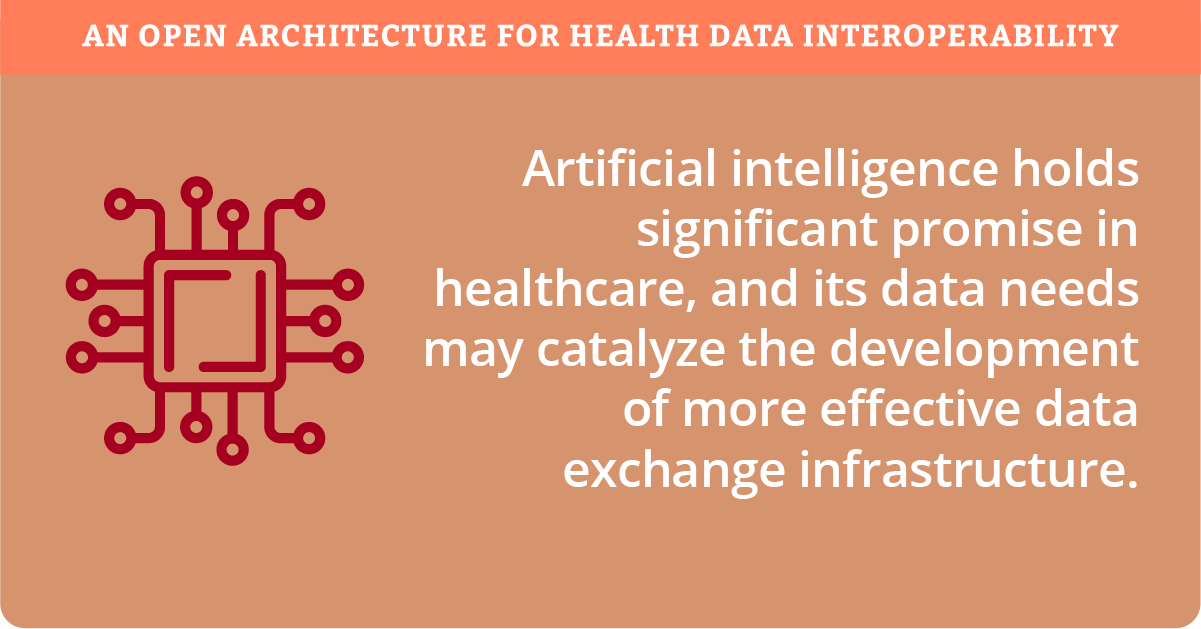 AN OPEN ARCHITECTURE FOR HEALTH DATA INTEROPERABILITY

Artificial intelligence holds significant promise in healthcare, and its data needs may catalyze the development of more effective data exchange infrastructure.