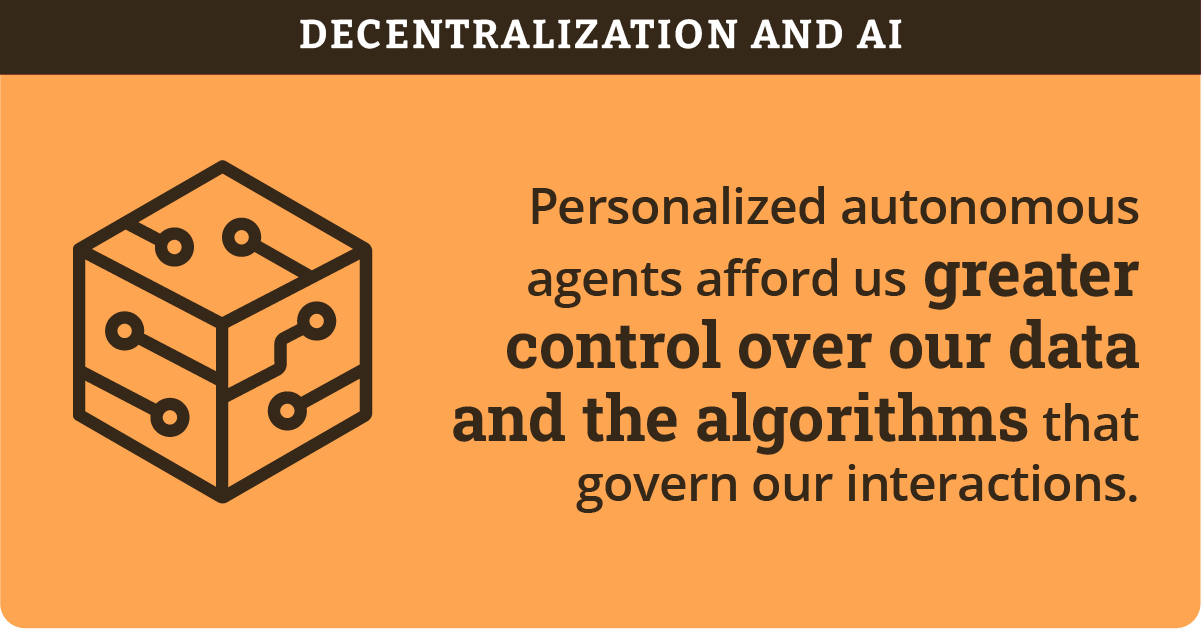 DECENTRALIZATION AND AI

Personalized autonomous agents afford us greater control over our data and the algorithms that govern our interactions.