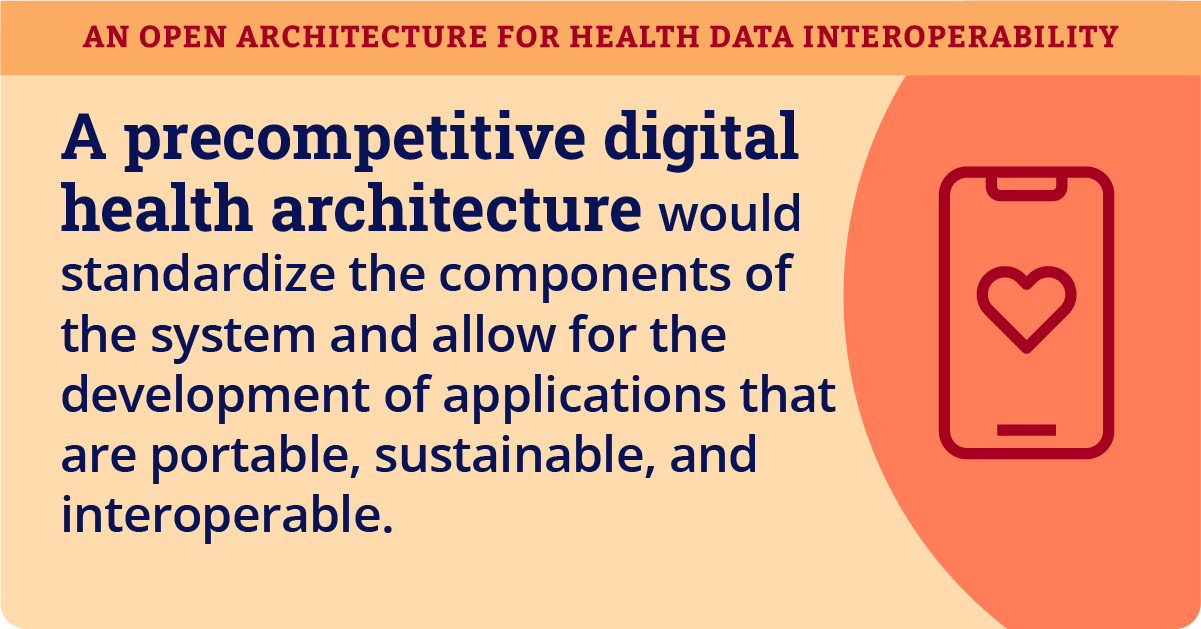 AN OPEN ARCHITECTURE FOR HEALTH DATA INTEROPERABILITY

A precompetitive digital health architecture would standardize the components of the system and allow for the development of applications that are portable, sustainable, and interoperable.