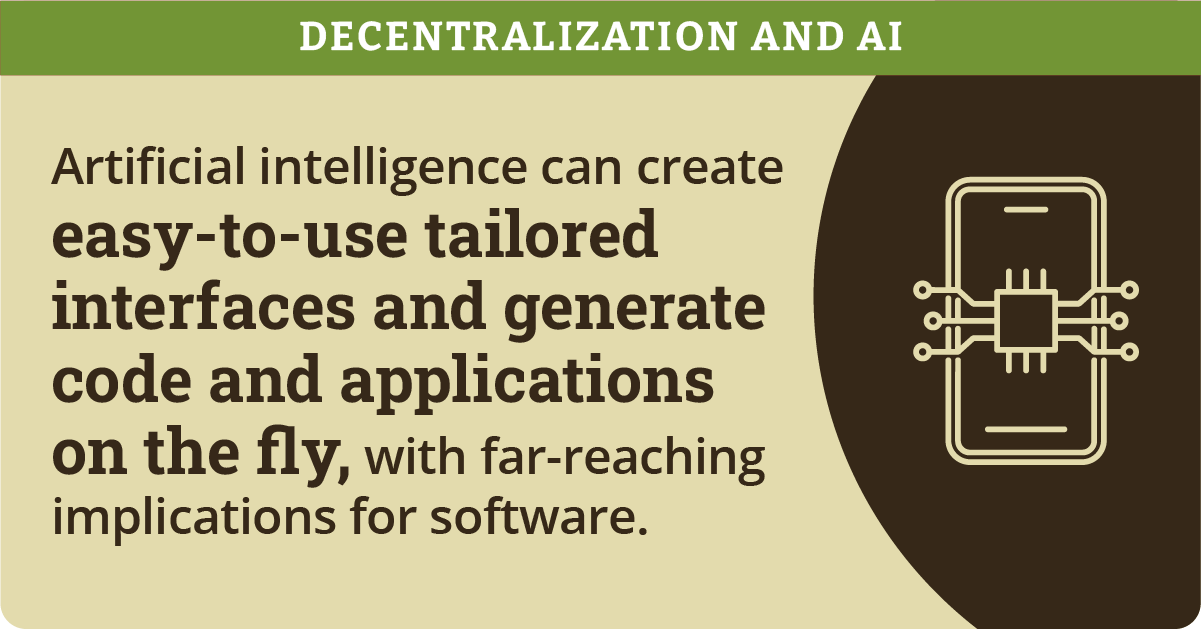 DECENTRALIZATION AND AI

Artificial intelligence can create easy-to-use tailored interfaces and generate code and applications on the fly, with far-reaching implications for software.