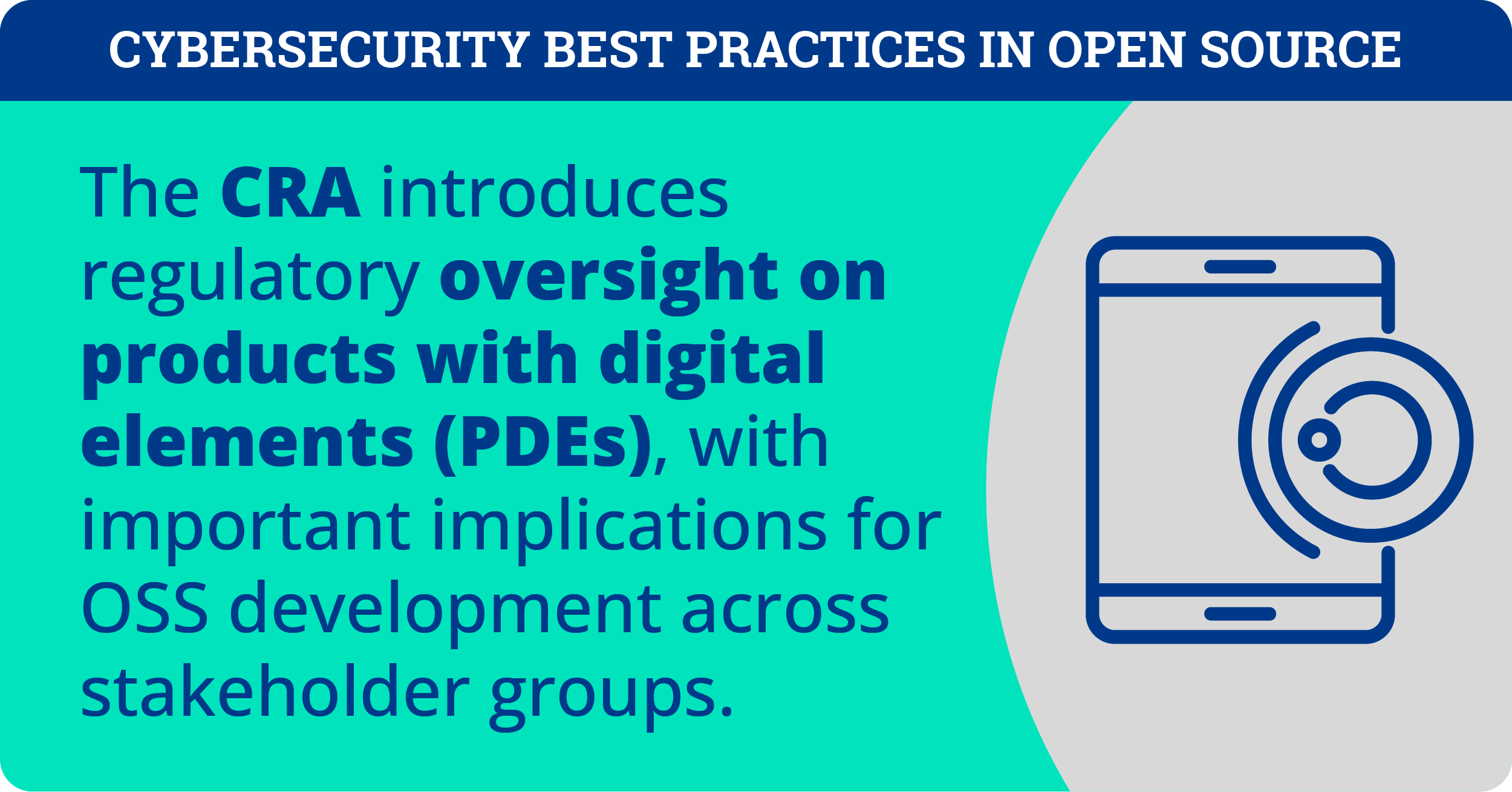 CYBERSECURITY BEST PRACTICES IN OPEN SOURCE

The CRA introduces regulatory oversight on products with digital elements (PDEs), with important implications for OSS development across stakeholder groups.