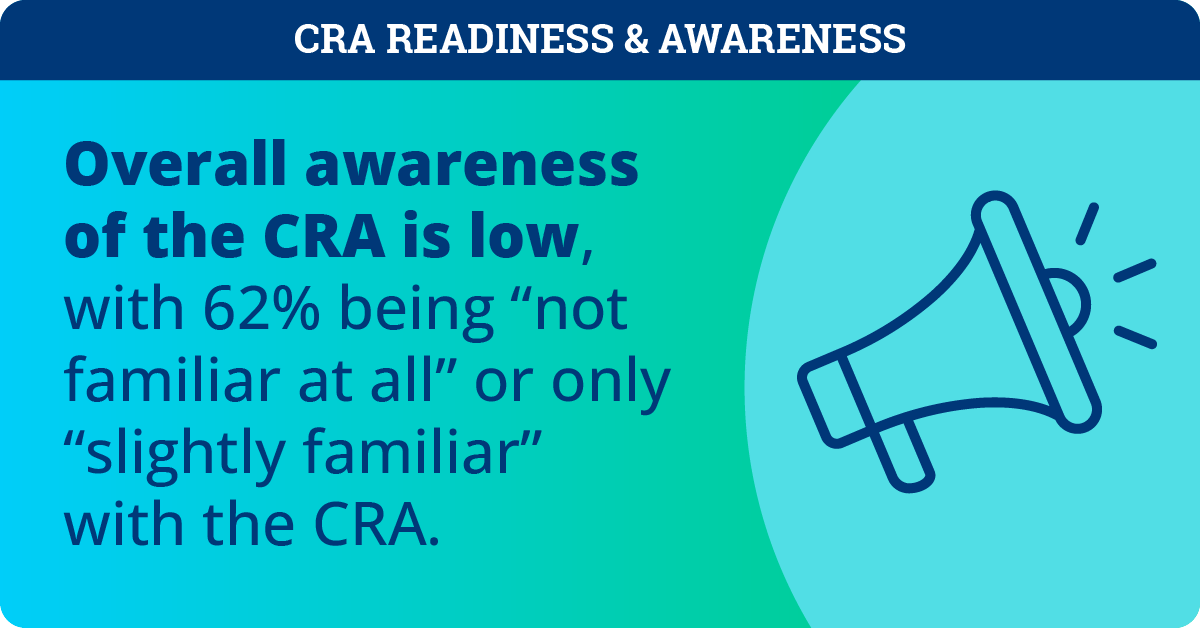 CRA READINESS & AWARENESS

Overall awareness of the CRA is low, with 62% being “not familiar at all” or only “slightly familiar” with the CRA.