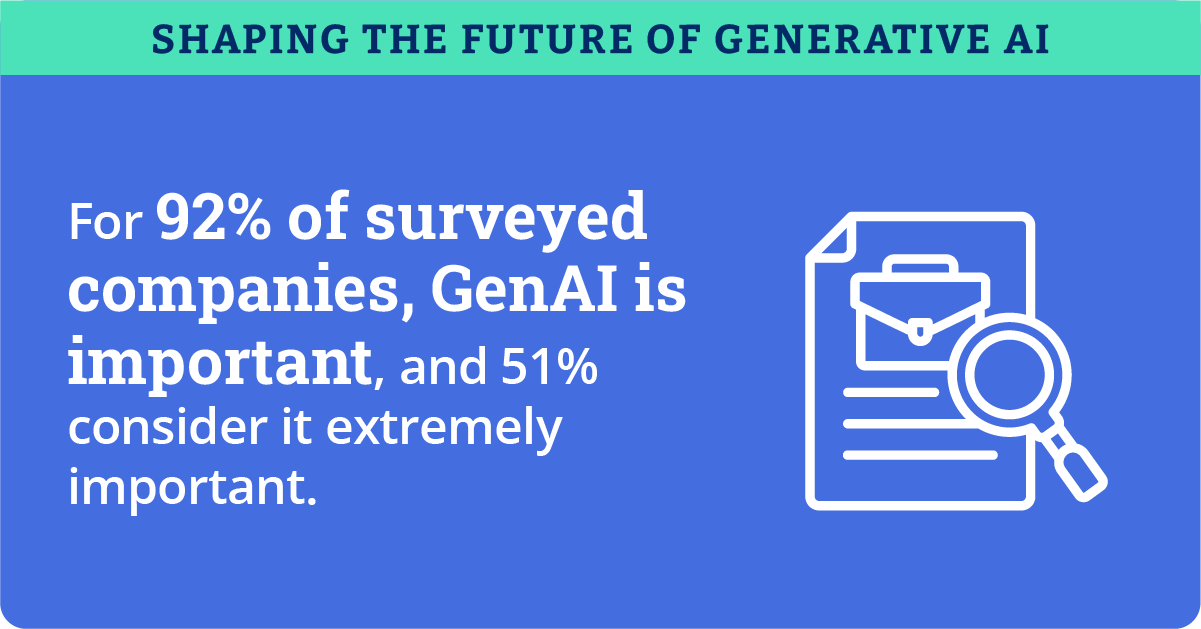 SHAPING THE FUTURE OF GENERATIVE AI

For 92% of surveyed companies, GenAI is important, and 51% consider it extremely important.