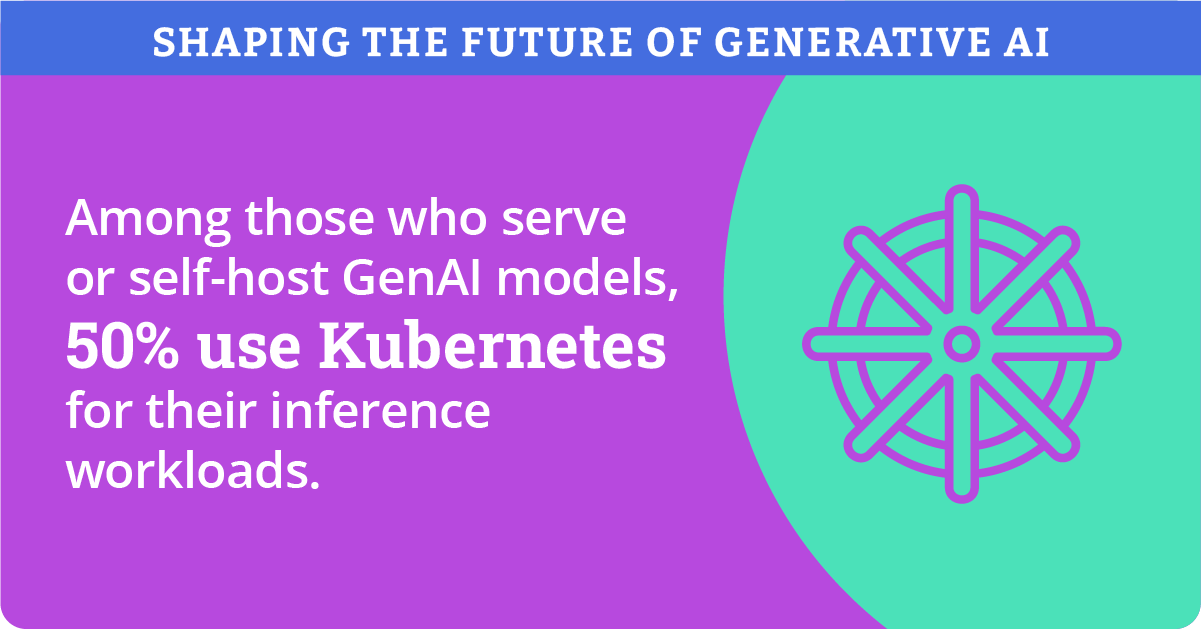 SHAPING THE FUTURE OF GENERATIVE AI

Among those who serve or self-host GenAI models, 50% use Kubernetes for their inference workloads.