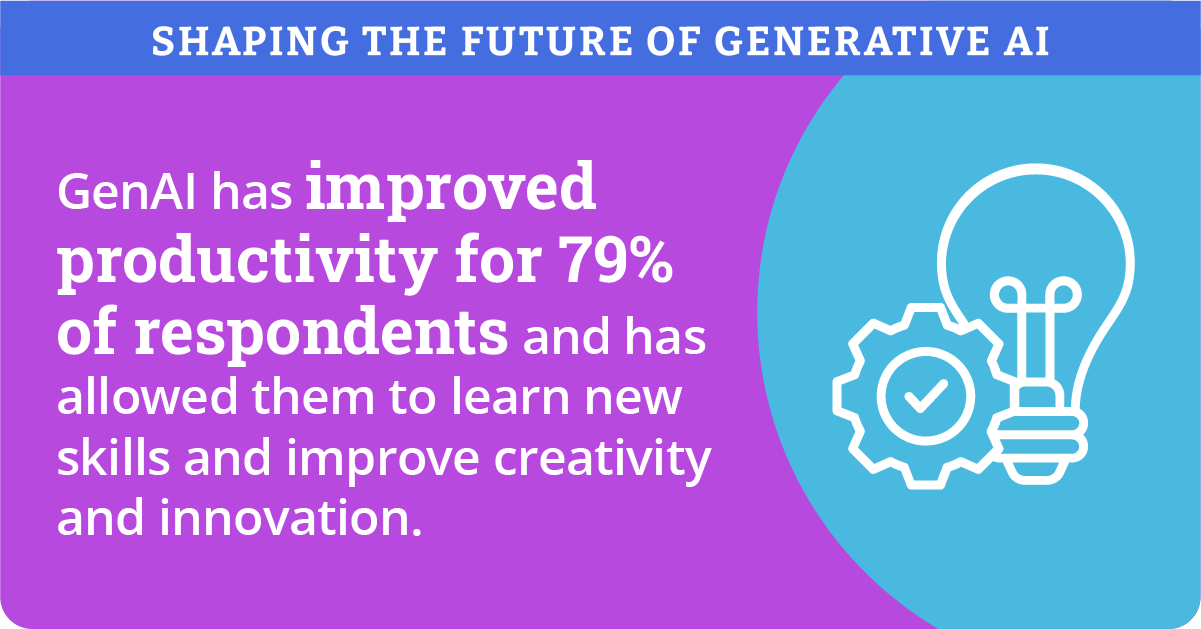 SHAPING THE FUTURE OF GENERATIVE AI

GenAI has improved productivity for 79% of respondents and has allowed them to learn new skills and improve creativity and innovation.