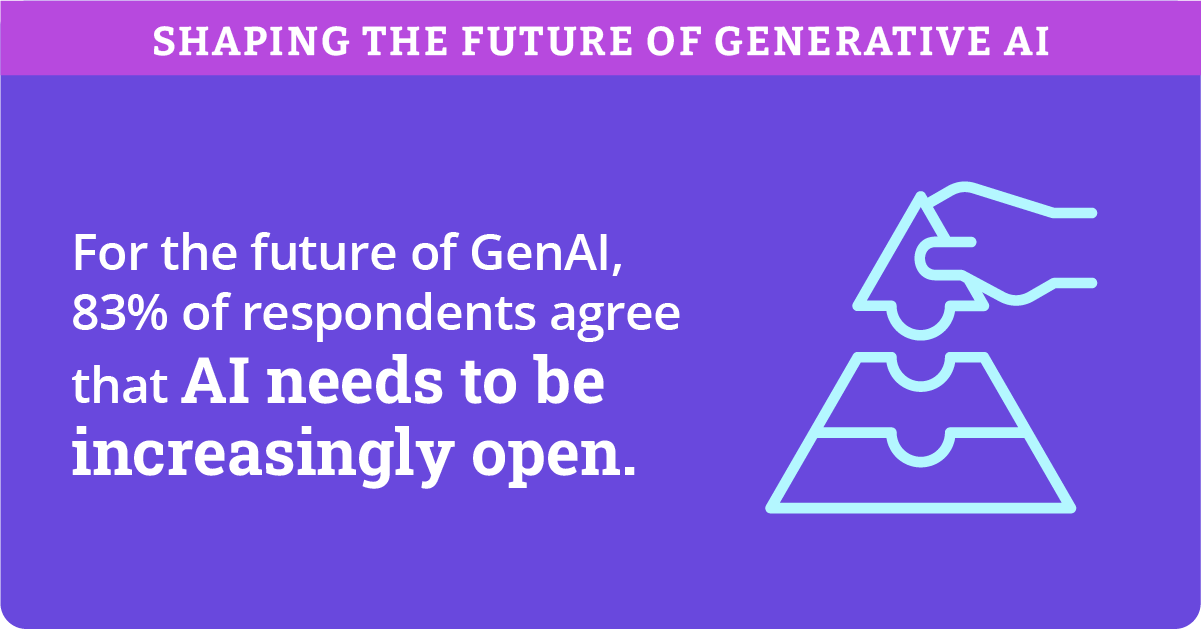 SHAPING THE FUTURE OF GENERATIVE AI

For the future of GenAI, 83% of respondents agree that AI needs to be increasingly open.