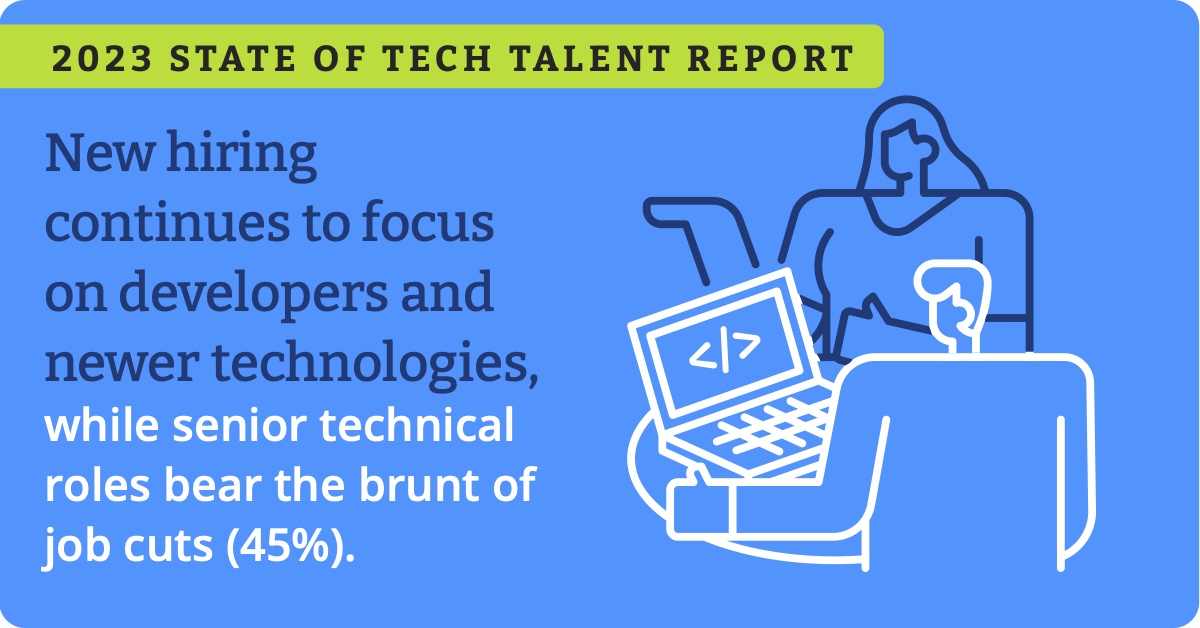 2023 STATE OF TECH TALENT REPORT

New hiring continues to focus on developers and newer technologies, while senior technical roles bear the brunt of job cuts (45%).

</>