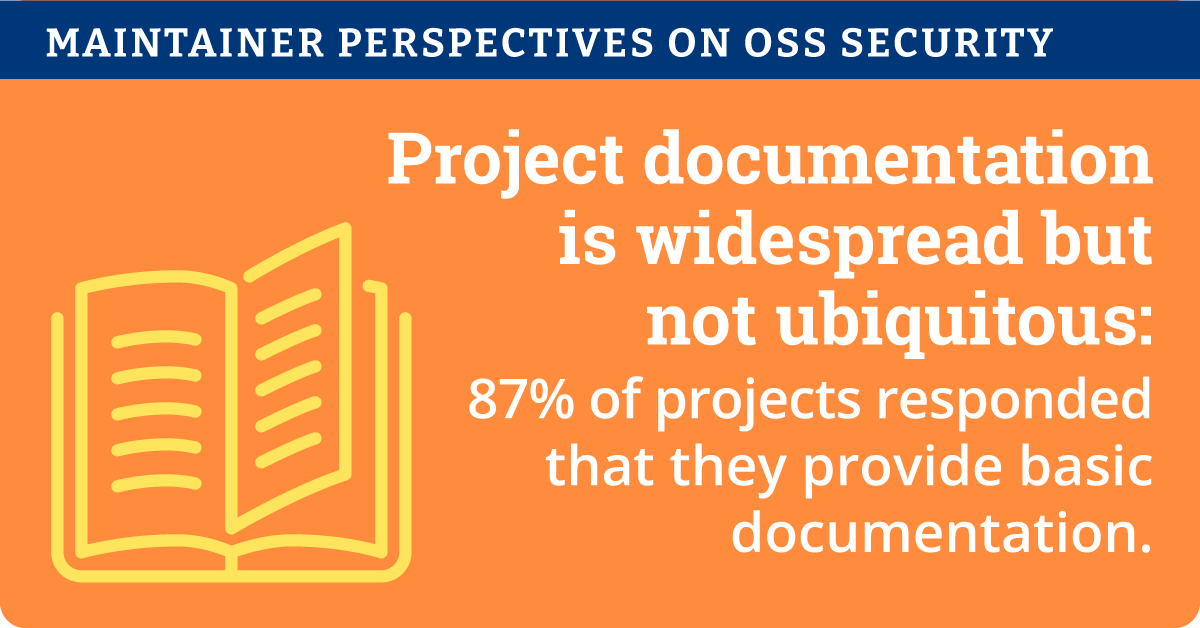 MAINTAINER PERSPECTIVES ON OSS SECURITY

Project documentation is widespread but not ubiquitous:

87% of projects responded that they provide basic documentation.