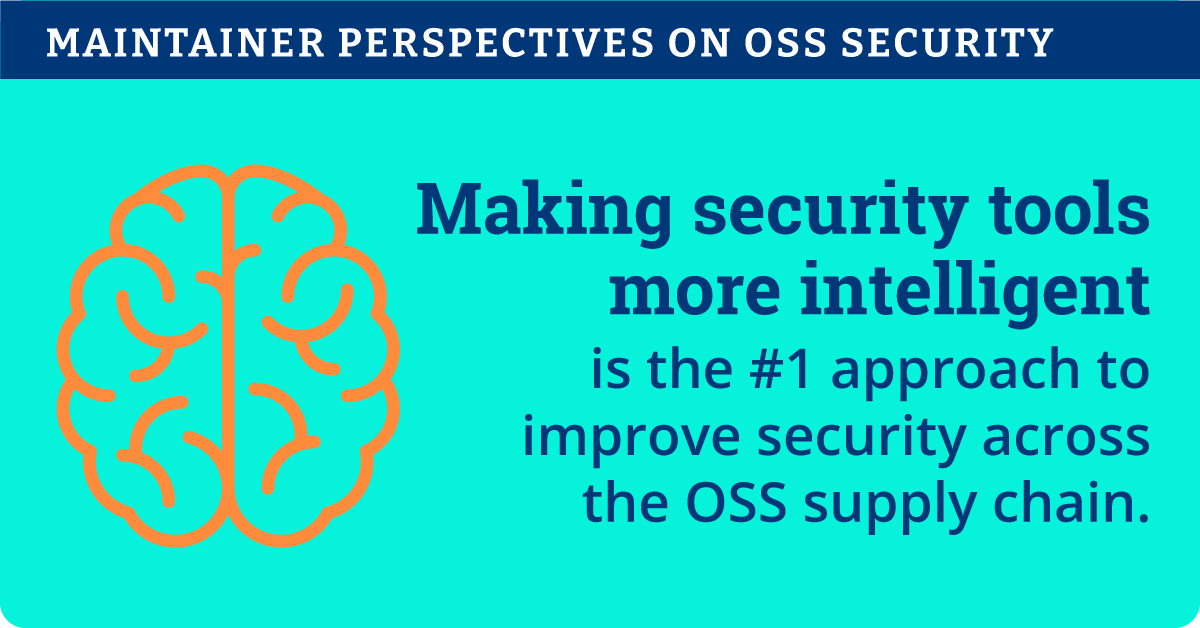 MAINTAINER PERSPECTIVES ON OSS SECURITY

Making security tools more intelligent is the #1 approach to improve security across the OSS supply chain.