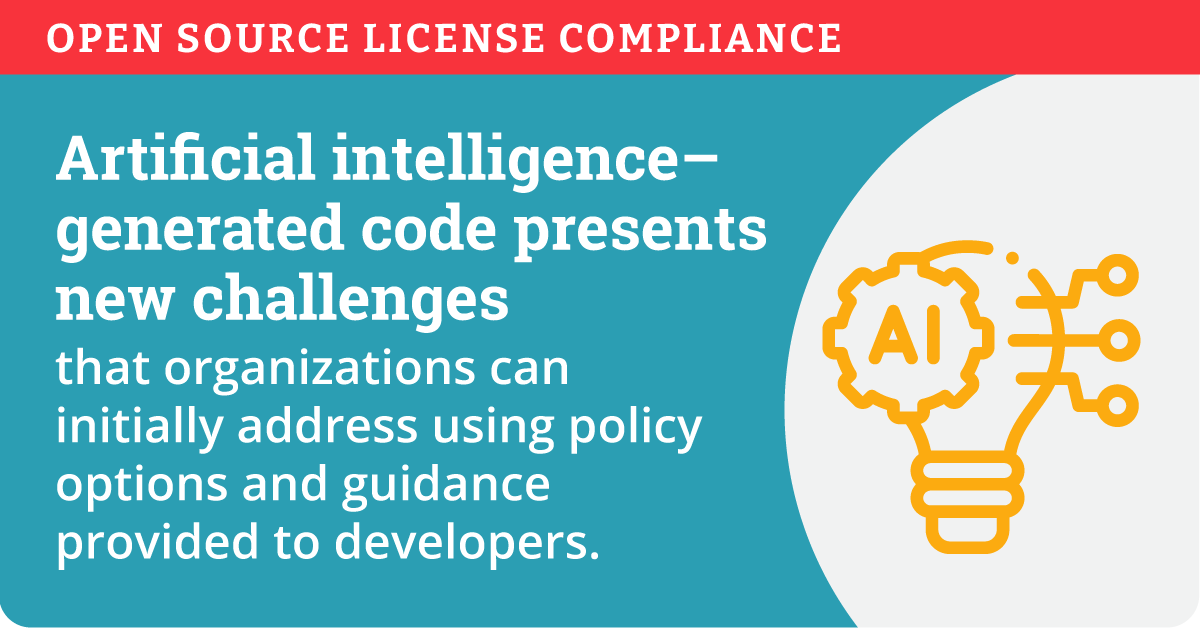 OPEN SOURCE LICENSE COMPLIANCE

Artificial intelligence–generated code presents new challenges

that organizations can initially address using policy options and guidance provided to developers.

AI