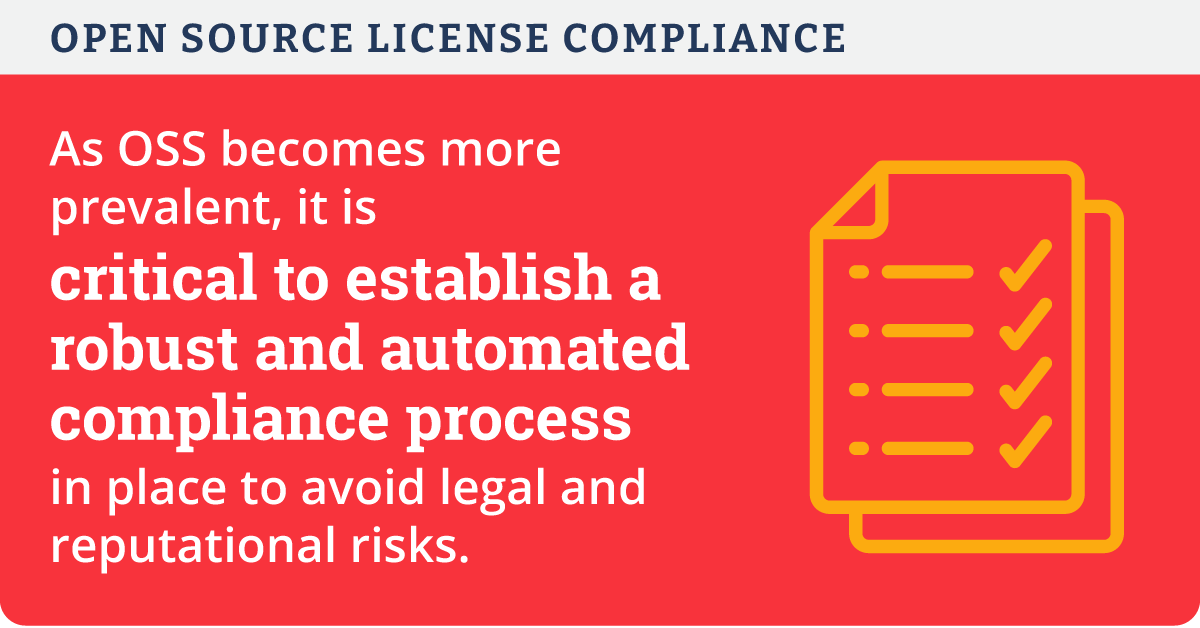 OPEN SOURCE LICENSE COMPLIANCE

As OSS becomes more prevalent, it is critical to establish a robust and automated compliance process in place to avoid legal and reputational risks.