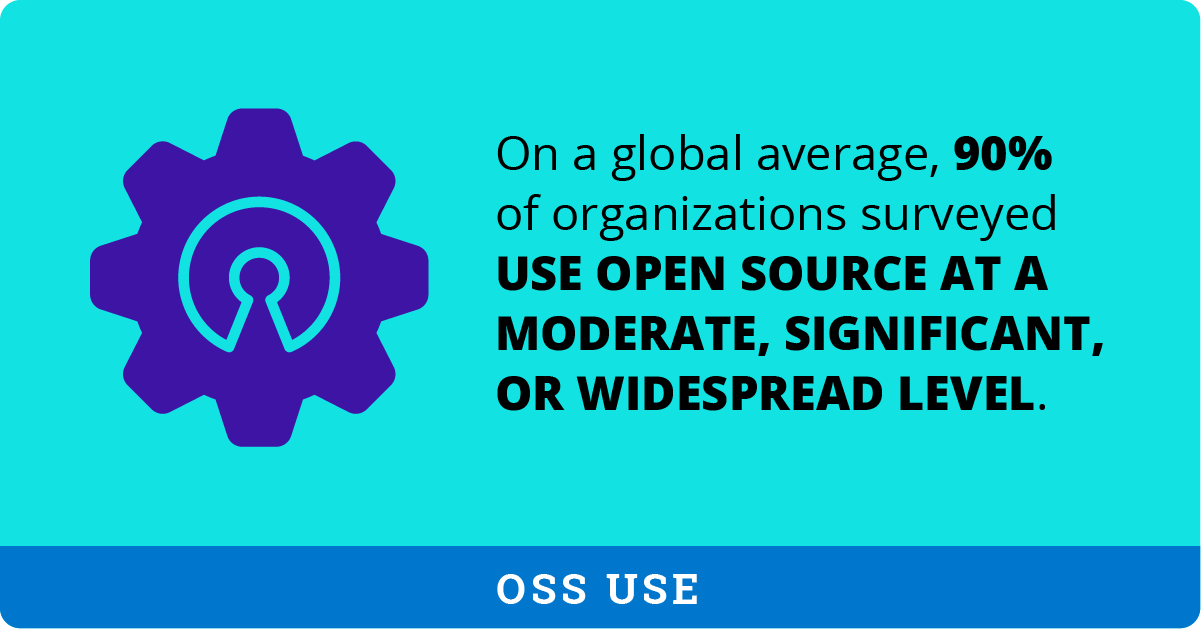 On a global average, 90% of organizations surveyed USE OPEN SOURCE AT A MODERATE, SIGNIFICANT, OR WIDESPREAD LEVEL.

OSS USE