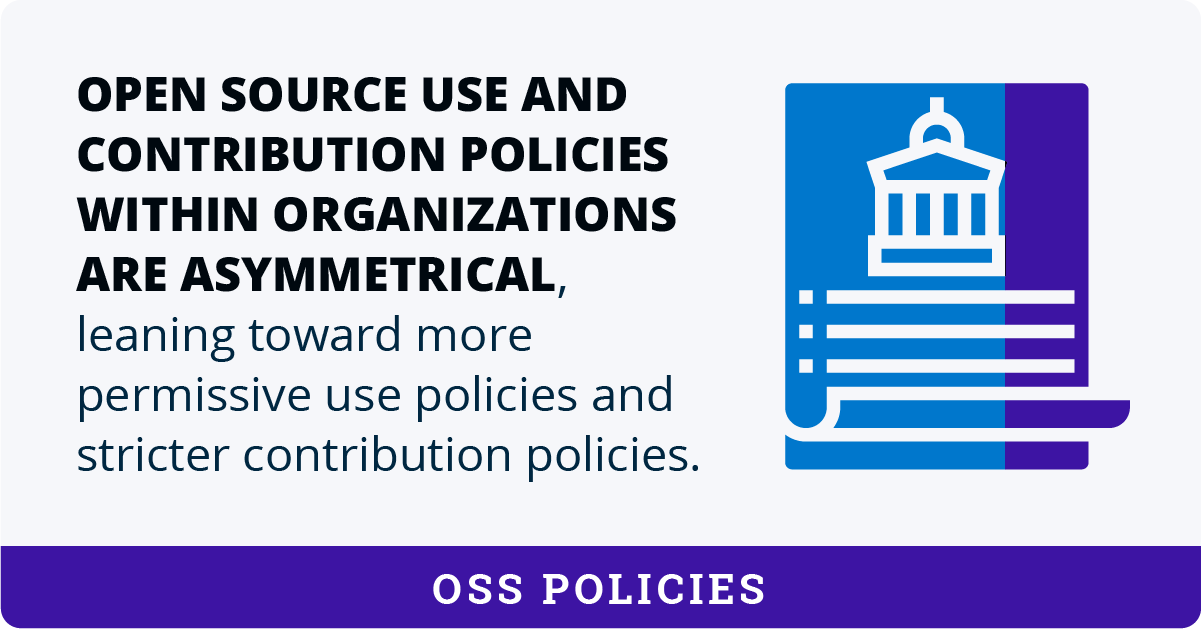 OPEN SOURCE USE AND CONTRIBUTION POLICIES WITHIN ORGANIZATIONS ARE ASYMMETRICAL, leaning toward more permissive use policies and stricter contribution policies.

OSS POLICIES